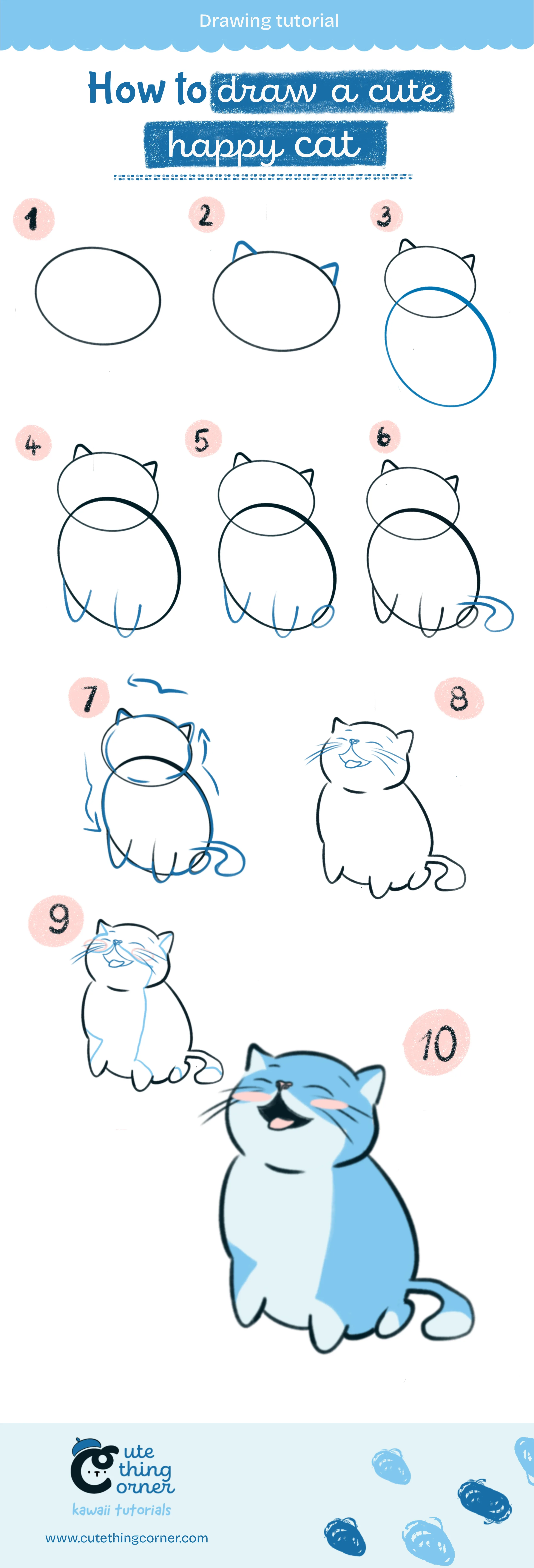 Drawing tutorial

How to draw a cute happy cat

1

2

3

4

5

6

7

8

9

10

Cute thing corner
kawaii tutorials

www.cutethingcorner.com