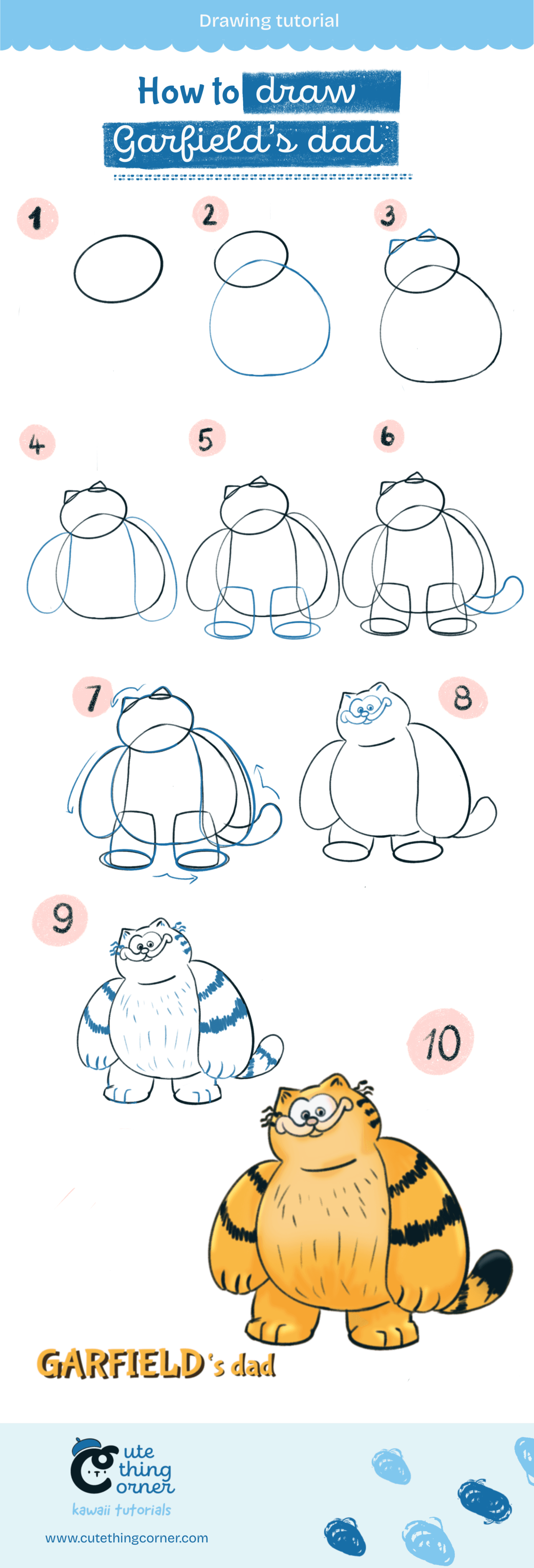 Drawing tutorial

How to draw Garfield's dad

1

2

3

4

5

6

7

8

9

10

GARFIELD's dad

Cute thing corner
kawaii tutorials
www.cutethingcorner.com