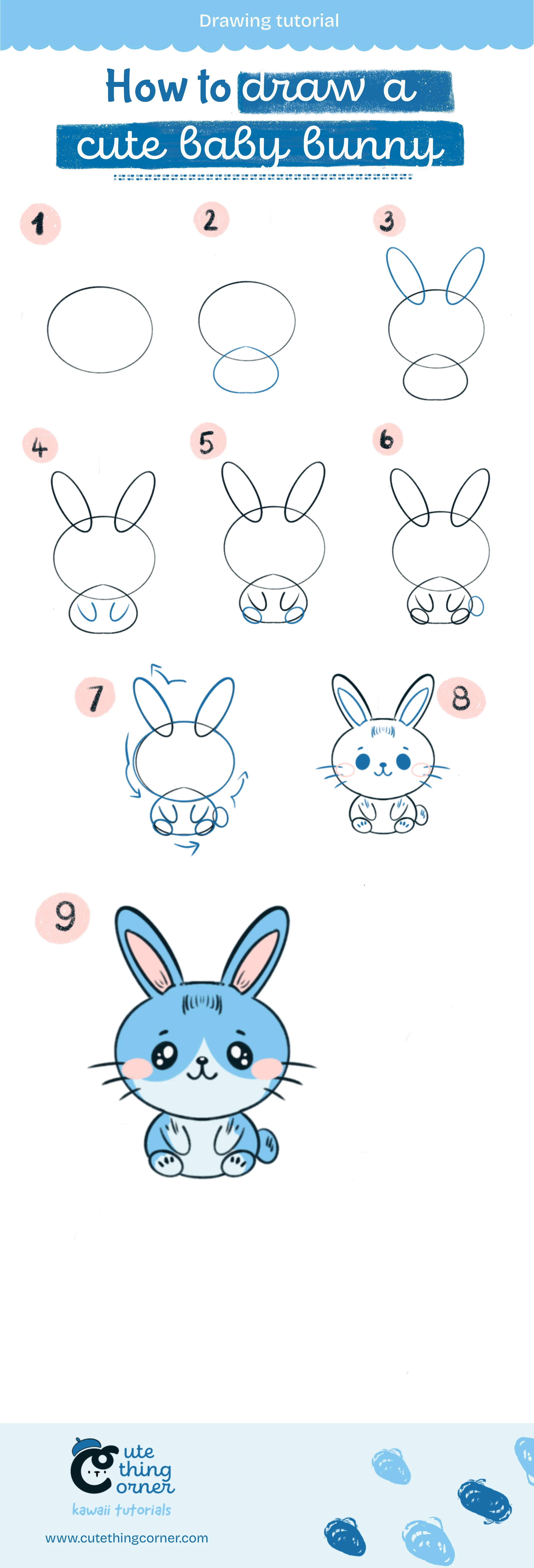 Drawing tutorial

How to draw a cute baby bunny

1

2

3

4

5

6

7

8

9

Cute thing corner
kawaii tutorials

www.cutethingcorner.com