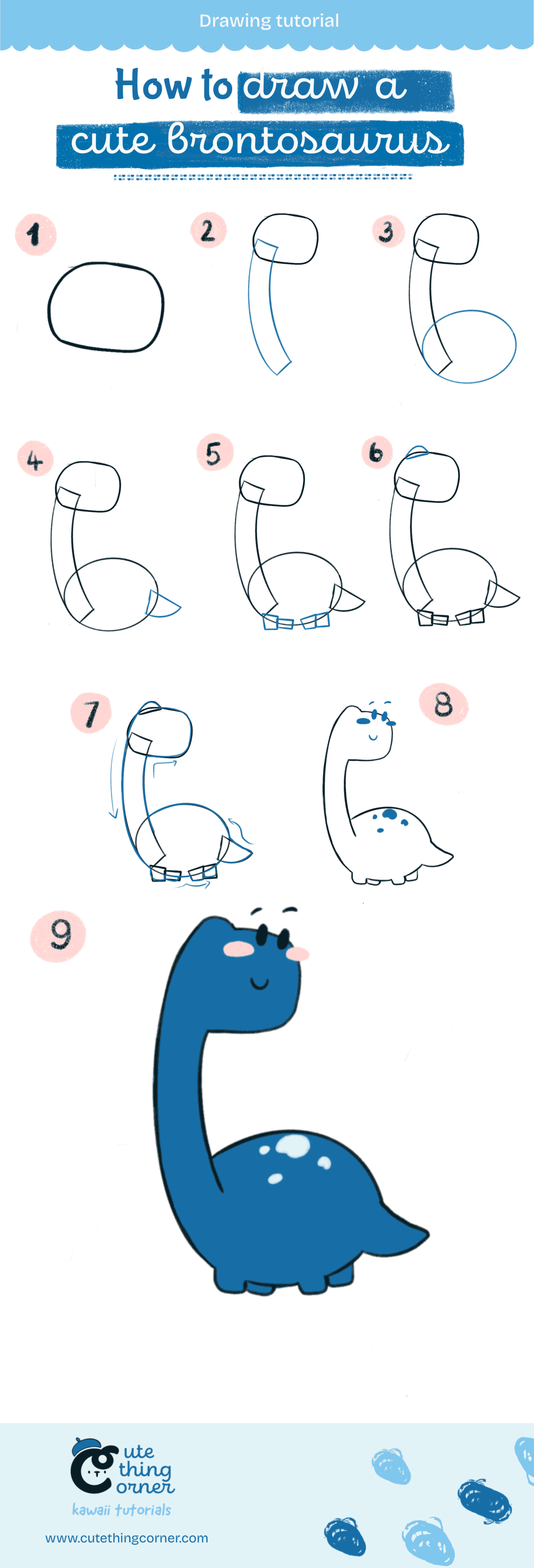 Drawing tutorial

How to draw a cute brontosaurus

1

2

3

4

5

6

7

8

9

Cute thing corner
kawaii tutorials

www.cutethingcorner.com