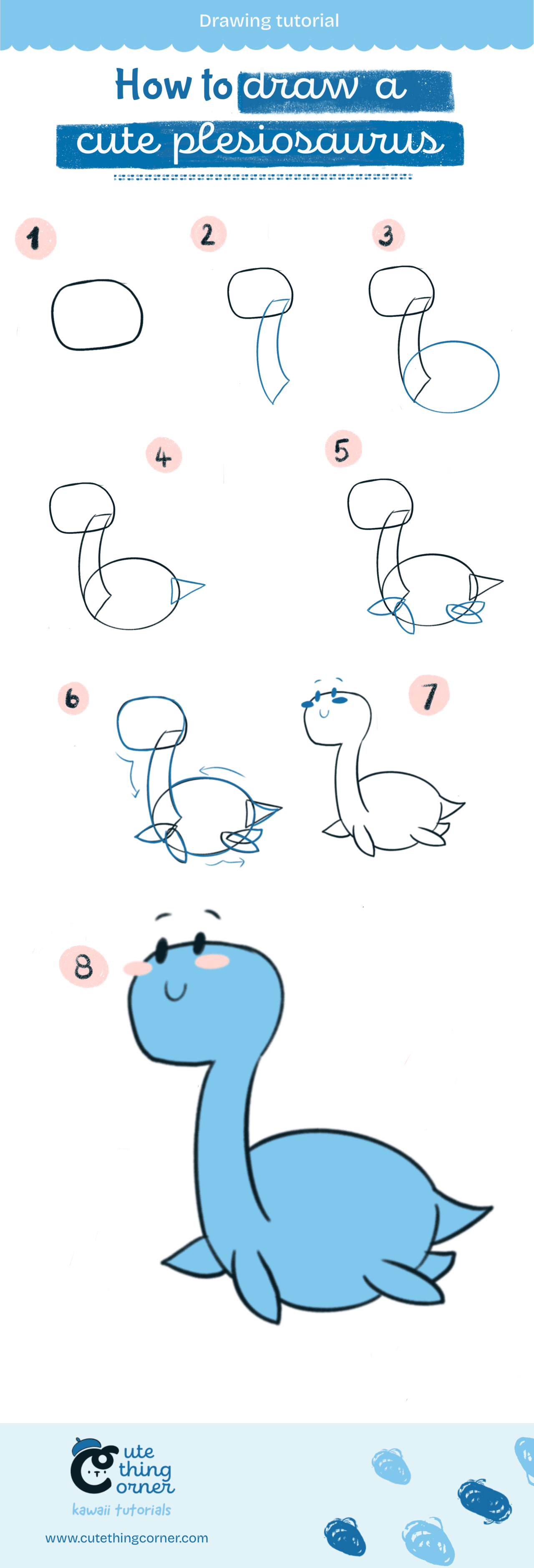 Drawing tutorial

How to draw a cute plesiosaurus

1

2

3

4

5

6

7

8

Cute thing corner
kawaii tutorials
www.cutethingcorner.com