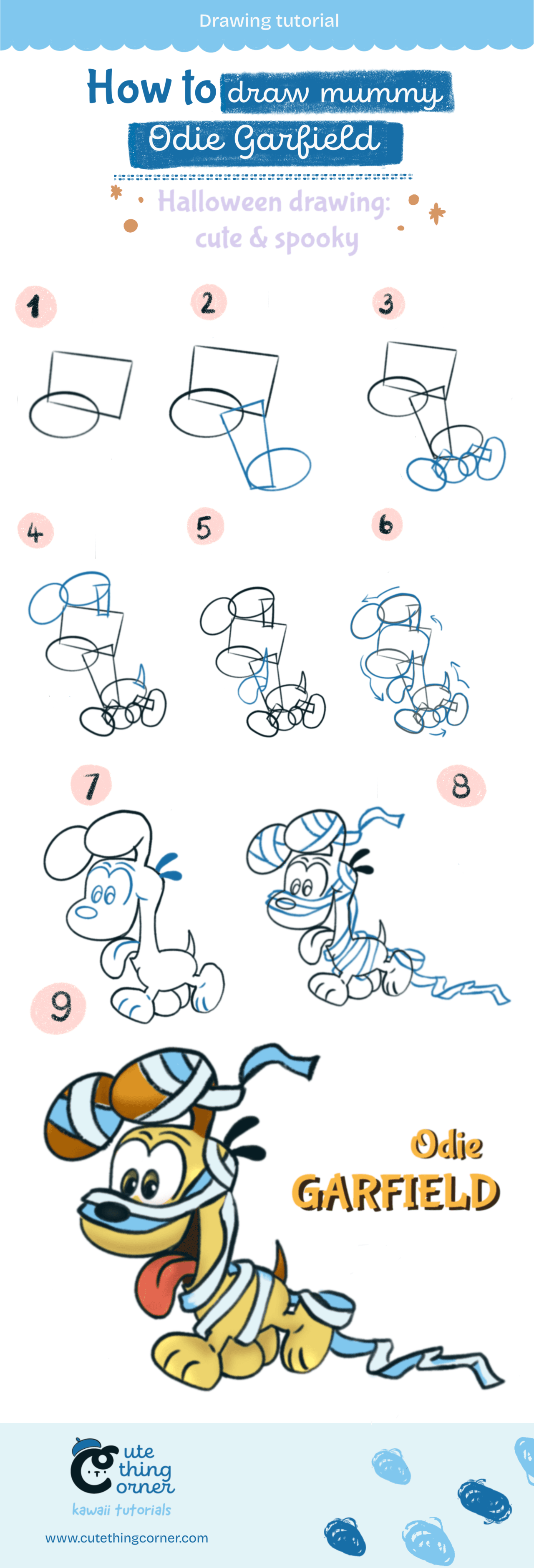 Drawing tutorial

How to draw mummy Odie Garfield

Halloween drawing: cute & spooky

1

2

3

4

5

6

7

8

9

Odie
GARFIELD

Cute thing corner
kawaii tutorials

www.cutethingcorner.com