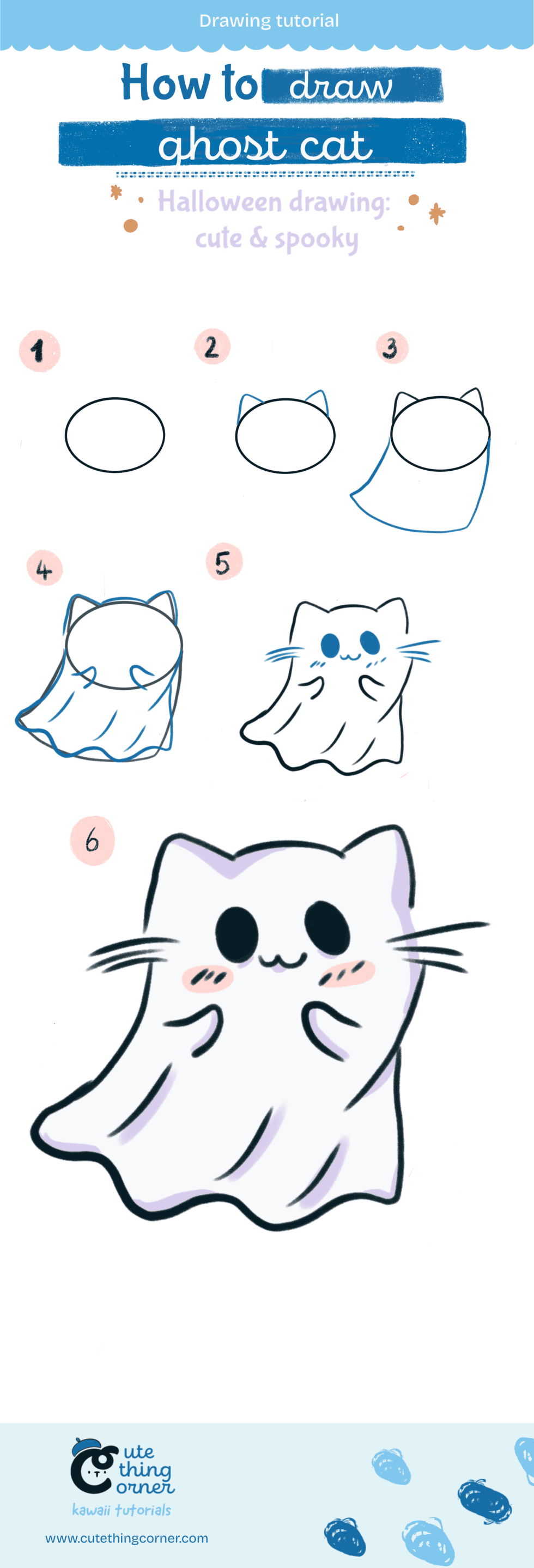 Drawing tutorial

How to draw ghost cat

Halloween drawing: cute & spooky

1

2

3

4

5

6

Cute thing corner
kawaii tutorials
www.cutethingcorner.com