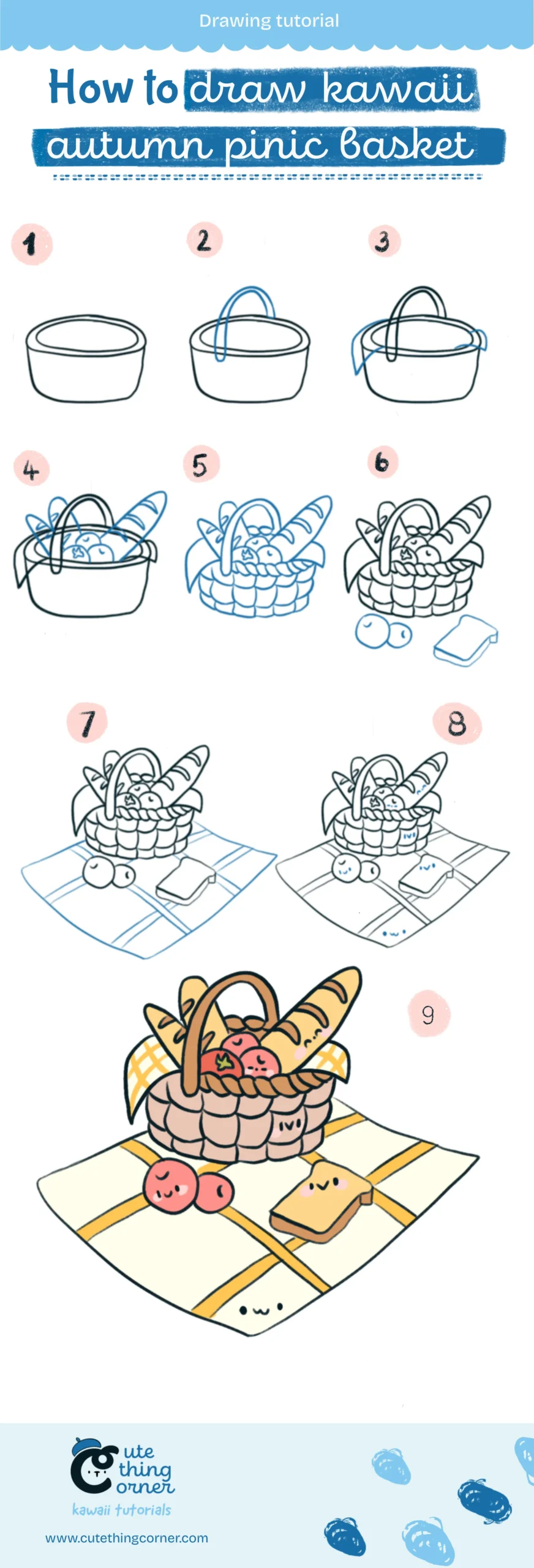 Drawing tutorial

How to draw kawaii autumn pinic basket

1

2

3

4

5

6

7

8

9

Cute thing corner
kawaii tutorials

www.cutethingcorner.com