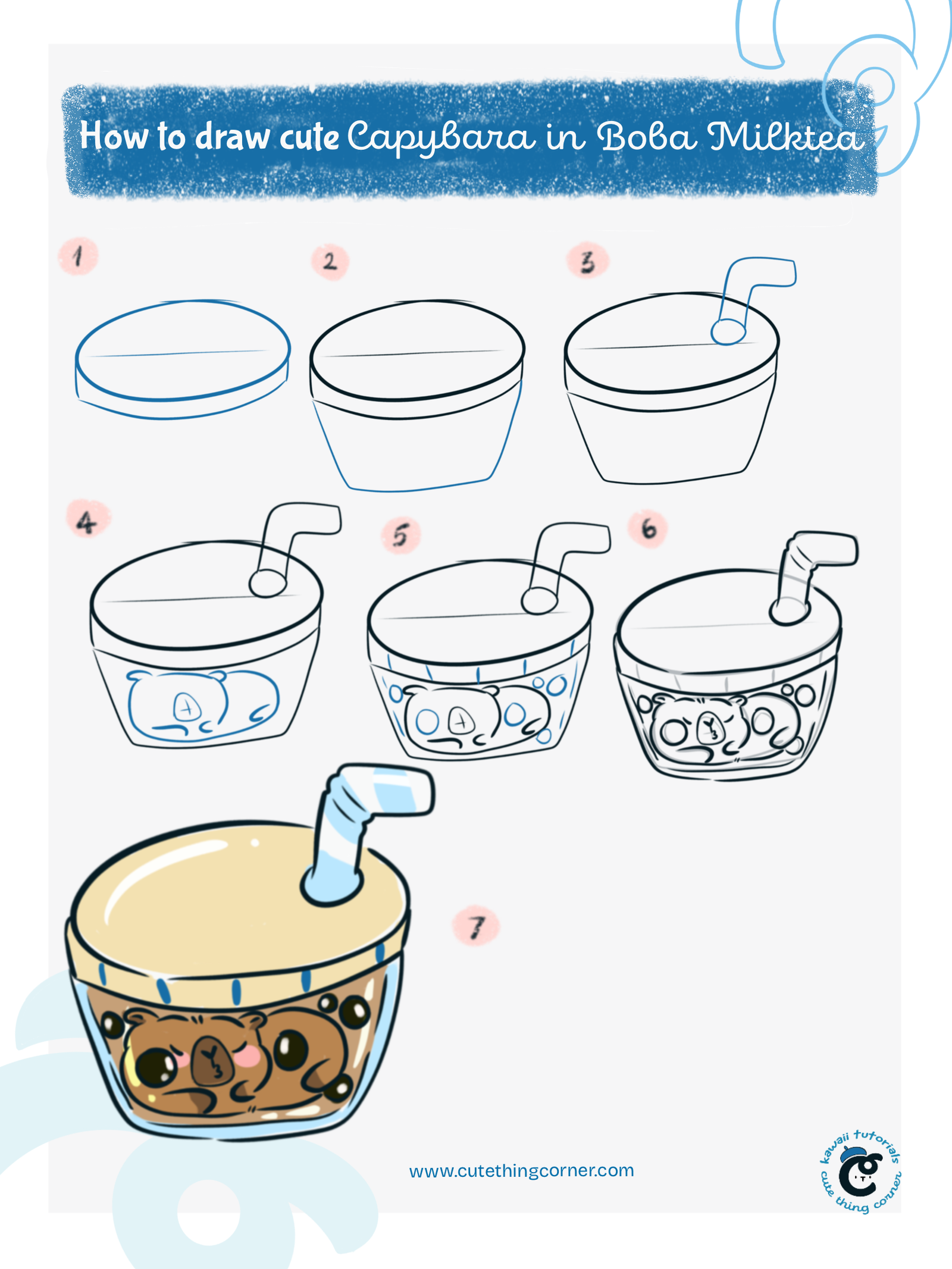 How to draw cute Capybara in Boba Milktea

1

2

3

4

5

6

7

www.cutethingcorner.com

kawaii tutorials
cute thing corner